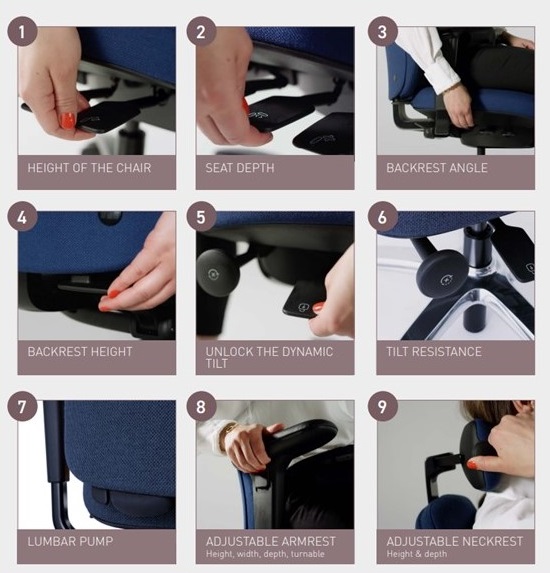 1
HEIGHT OF THE CHAIR

2
SEAT DEPTH

3
BACKREST ANGLE

4
BACKREST HEIGHT

5
UNLOCK THE DYNAMIC TILT

6
TILT RESISTANCE

7
LUMBAR PUMP

8
ADJUSTABLE ARMREST
Height, width, depth, turnable

9
ADJUSTABLE NECKREST
Height & depth